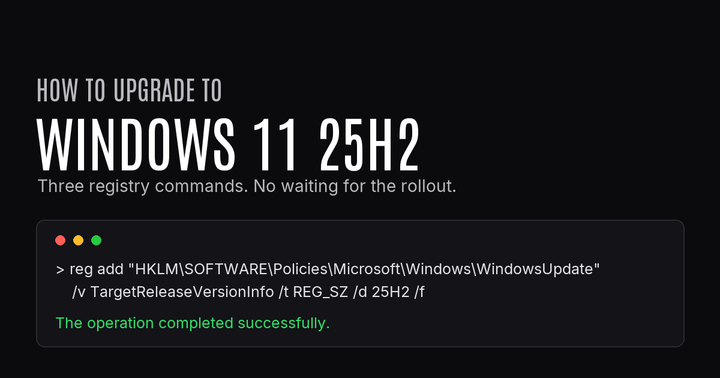 HOW TO UPGRADE TO
WINDOWS 11 25H2
Three registry commands. No waiting for the rollout.

> reg add "HKLM\SOFTWARE\Policies\Microsoft\Windows\WindowsUpdate" /v TargetReleaseVersionInfo /t REG_SZ /d 25H2 /f

The operation completed successfully.